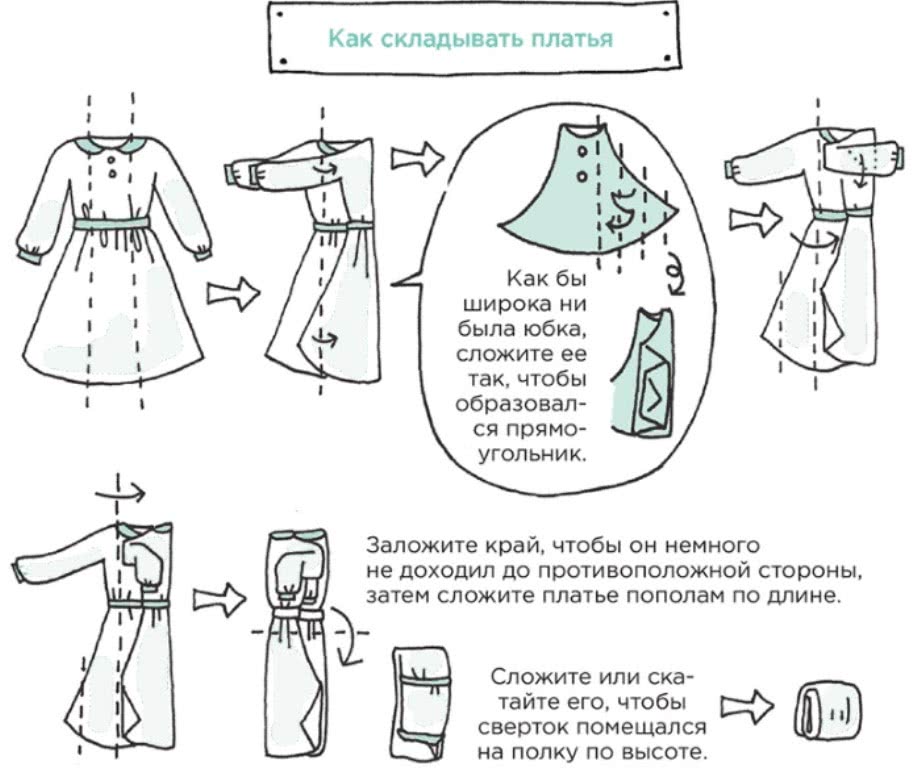 Как складывать платья

Как бы широка ни была юбка, сложите ее так, чтобы образовался прямоугольник.

Заложите край, чтобы он немного не доходил до противоположной стороны, затем сложите платье пополам по длине.

Сложите или скатайте его, чтобы сверток помещался на полку по высоте.