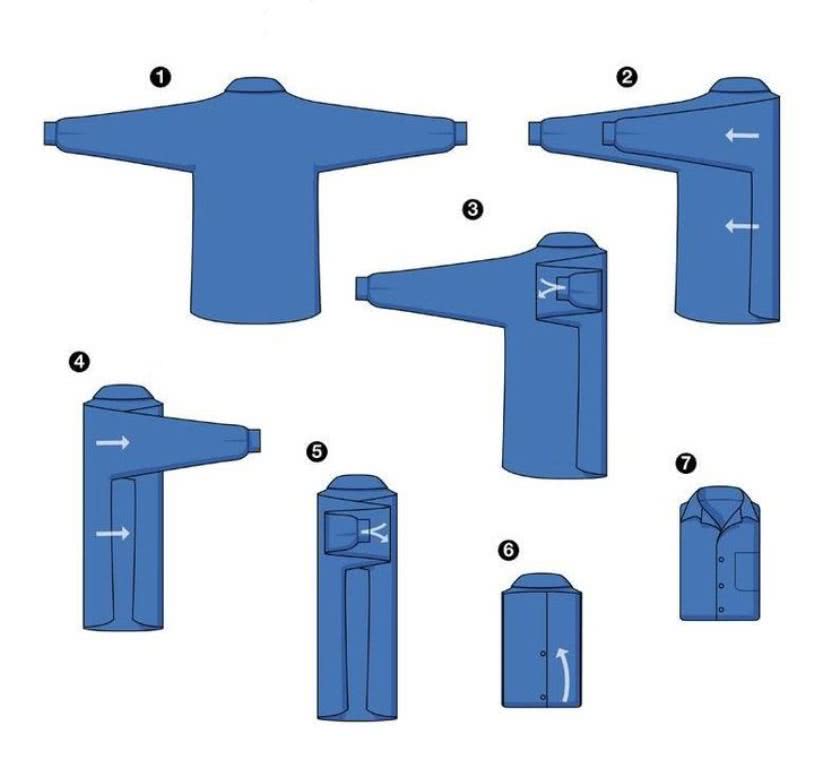 1

2

3

4

5

6

7