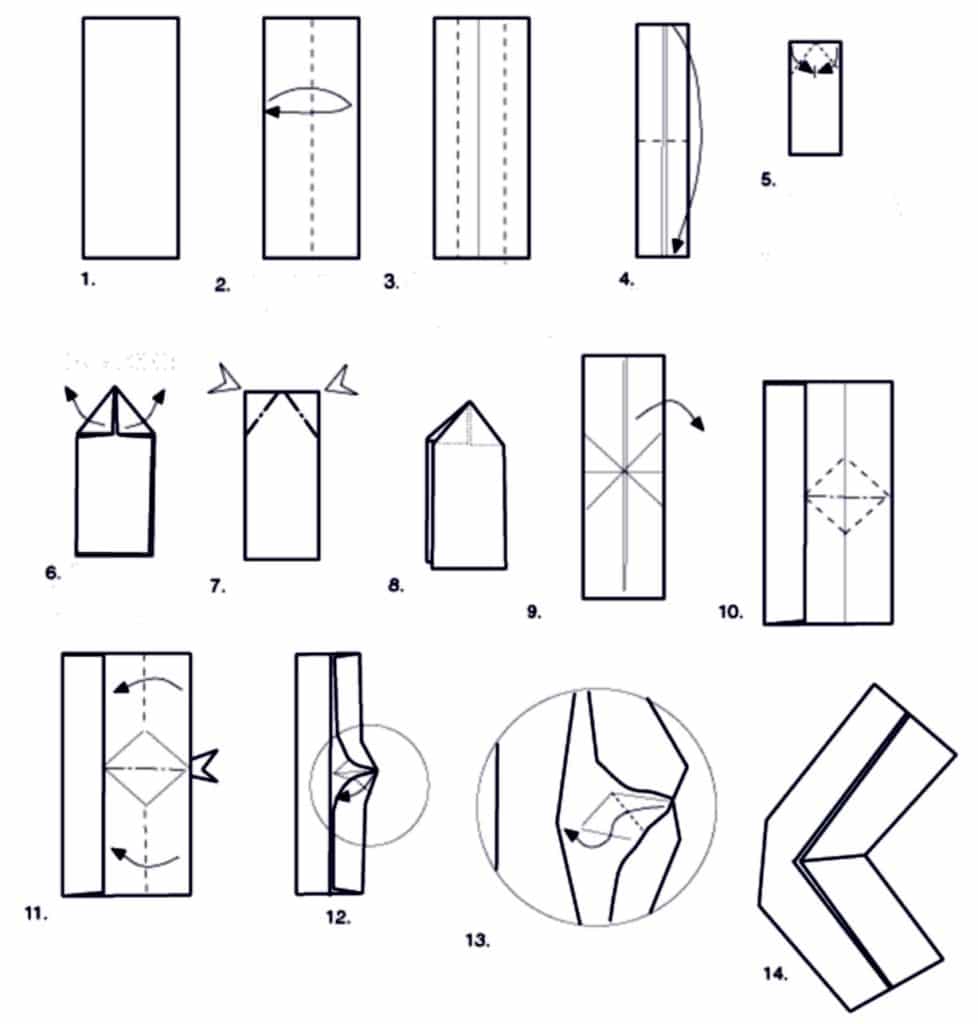 1.

2.

3.

4.

5.

6.

7.

8.

9.

10.

11.

12.

13.

14.