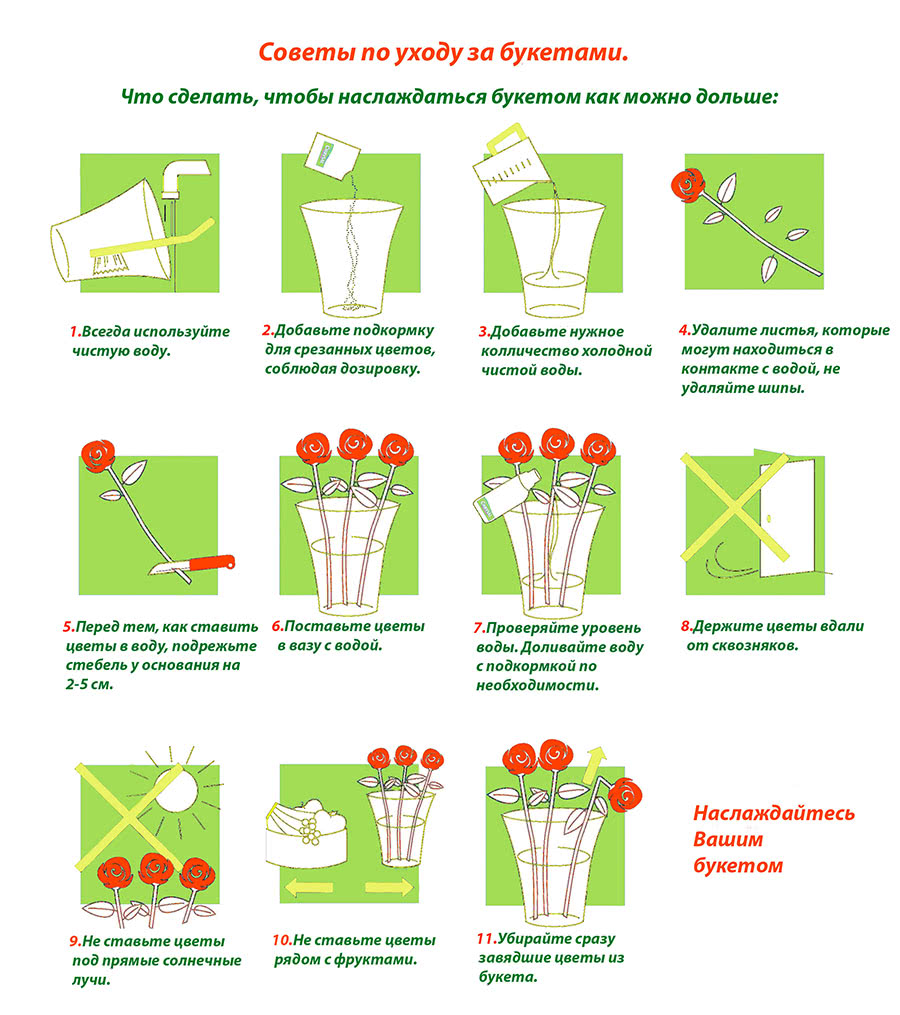 Советы по уходу за букетами.

Что сделать, чтобы наслаждаться букетом как можно дольше:

1.Всегда используйте чистую воду.

2.Добавьте подкормку для срезанных цветов, соблюдая дозировку.

3.Добавьте нужное колличество холодной чистой воды.

4.Удалите листья, которые могут находиться в контакте с водой, не удаляйте шипы.

5.Перед тем, как ставить цветы в воду, подрежьте стебель у основания на 2-5 см.

6.Поставьте цветы в вазу с водой.

7.Проверяйте уровень воды. Доливайте воду с подкормкой по необходимости.

8.Держите цветы вдали от сквозняков.

9.Не ставьте цветы под прямые солнечные лучи.

10.Не ставьте цветы рядом с фруктами.

11.Убирайте сразу завядшие цветы из букета.

Наслаждайтесь Вашим букетом